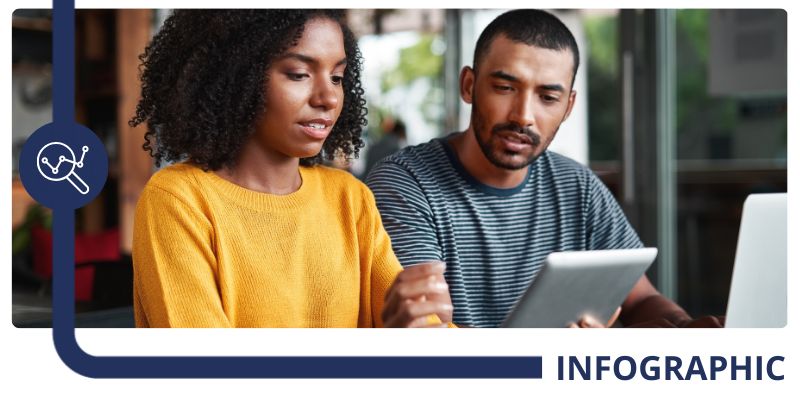 INFOGRAPHIC