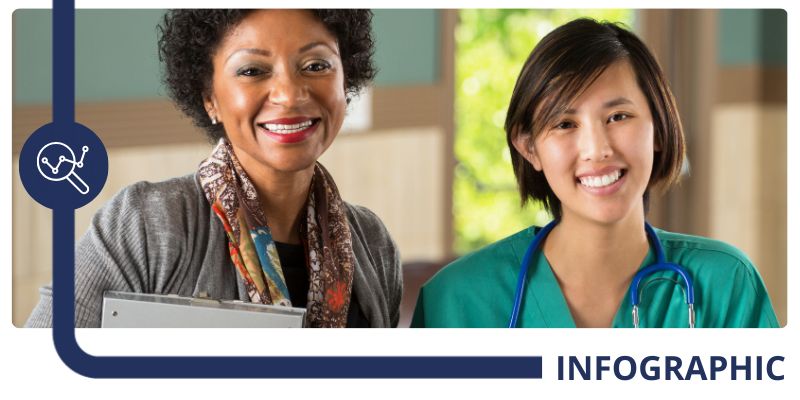 INFOGRAPHIC