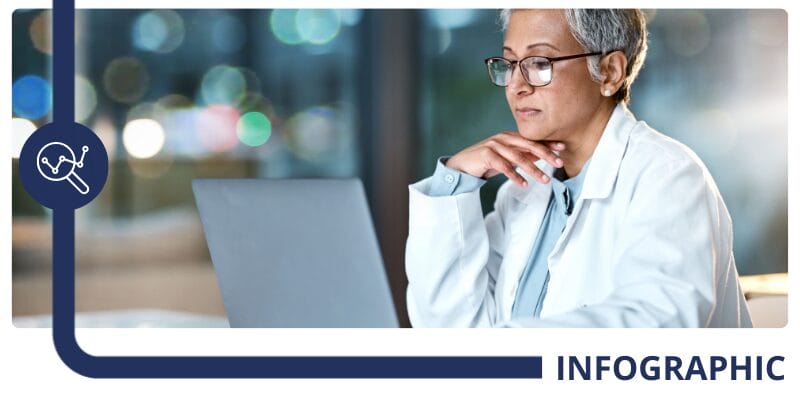 INFOGRAPHIC