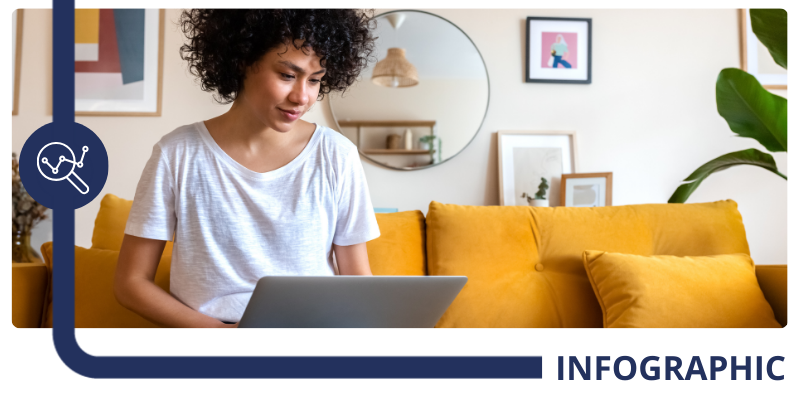 INFOGRAPHIC