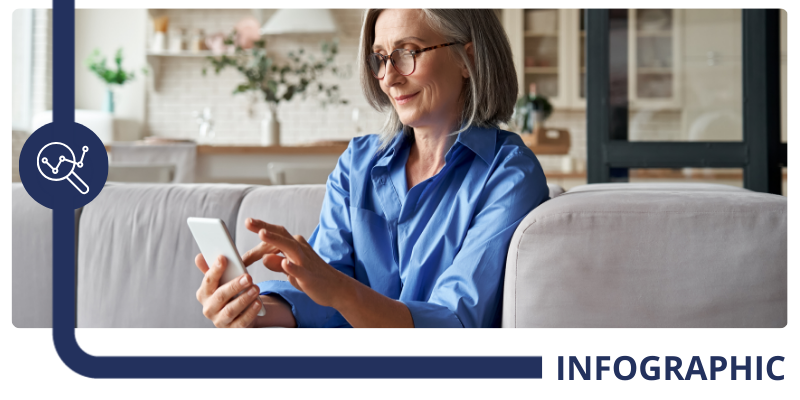 INFOGRAPHIC